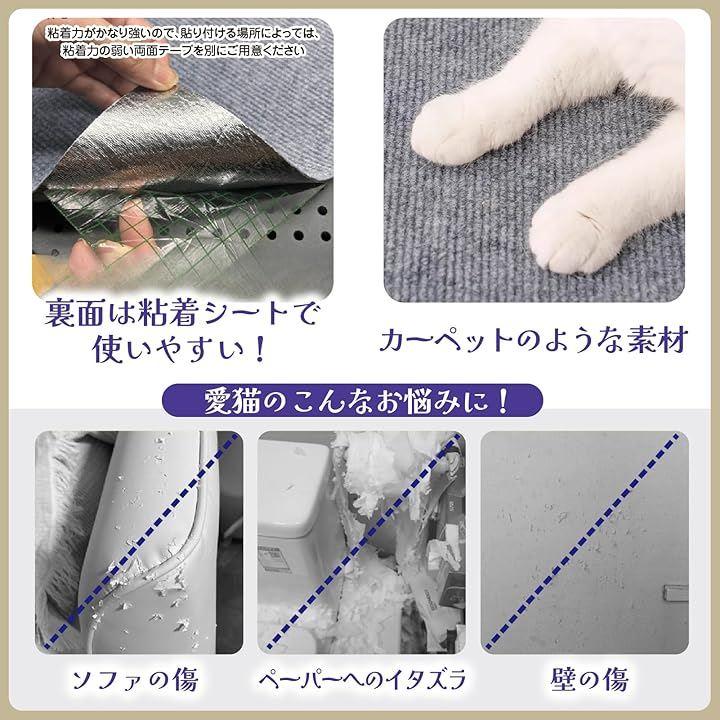 粘着力がかなり強いので、貼り付ける場所によっては、粘着力の弱い両面テープを別にご用意ください

裏面は粘着シートで使いやすい！

カーペットのような素材

愛猫のこんなお悩みに！

ソファの傷

ペーパーへのイタズラ

壁の傷