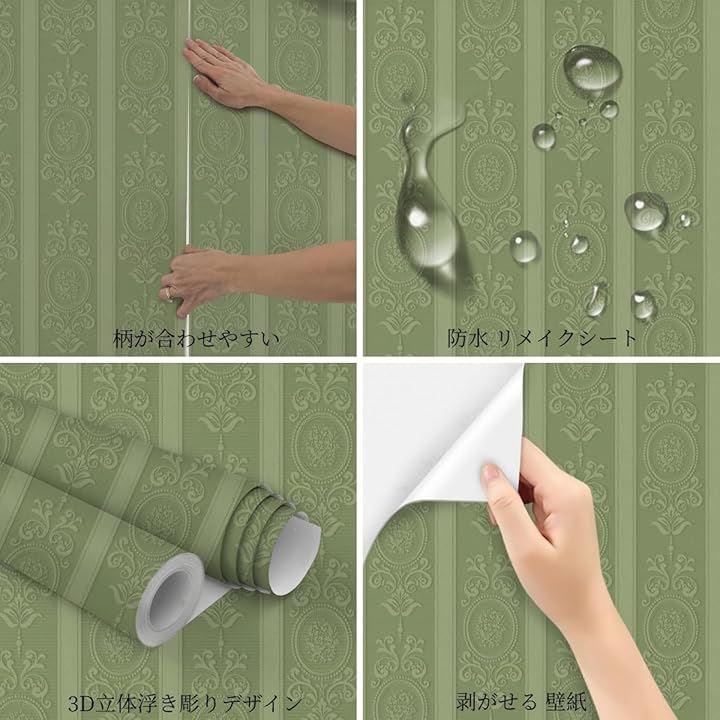 柄が合わせやすい

防水 リメイクシート

3D立体浮き彫りデザイン

剥がせる 壁紙