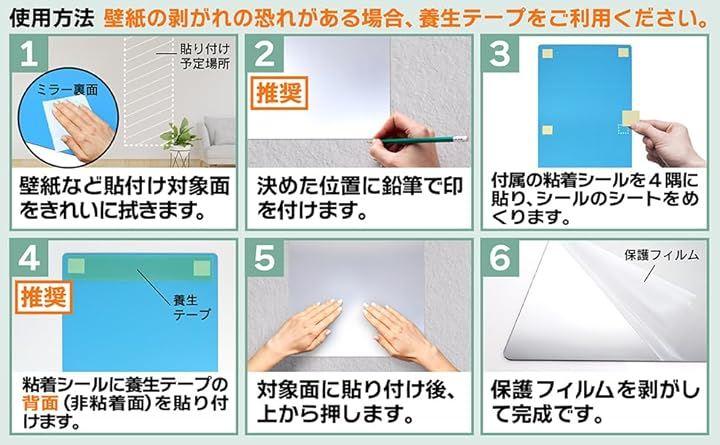 使用方法 壁紙の剥がれの恐れがある場合、養生テープをご利用ください。

1
貼り付け予定場所
ミラー裏面
壁紙など貼付け対象面をきれいに拭きます。

2
推奨
決めた位置に鉛筆で印を付けます。

3
付属の粘着シールを４隅に貼り、シールのシートをめくります。

4
推奨
養生テープ
粘着シールに養生テープの背面（非粘着面）を貼り付けます。

5
対象面に貼り付け後、上から押します。

6
保護フィルム
保護フィルムを剥がして完成です。