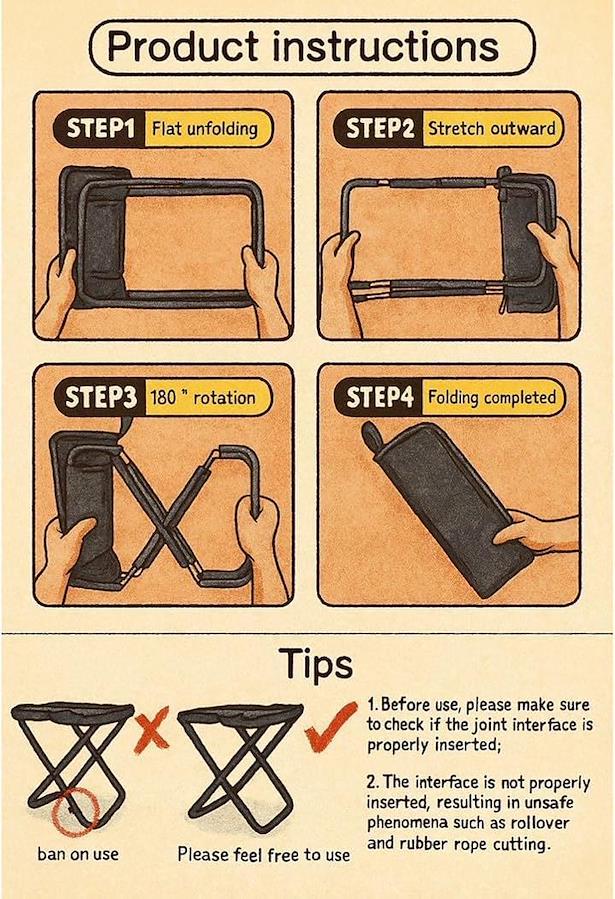 Product instructions

STEP1 Flat unfolding

STEP2 Stretch outward

STEP3 180 " rotation

STEP4 Folding completed

Tips

ban on use

Please feel free to use

1. Before use, please make sure to check if the joint interface is properly inserted;

2. The interface is not properly inserted, resulting in unsafe phenomena such as rollover and rubber rope cutting.