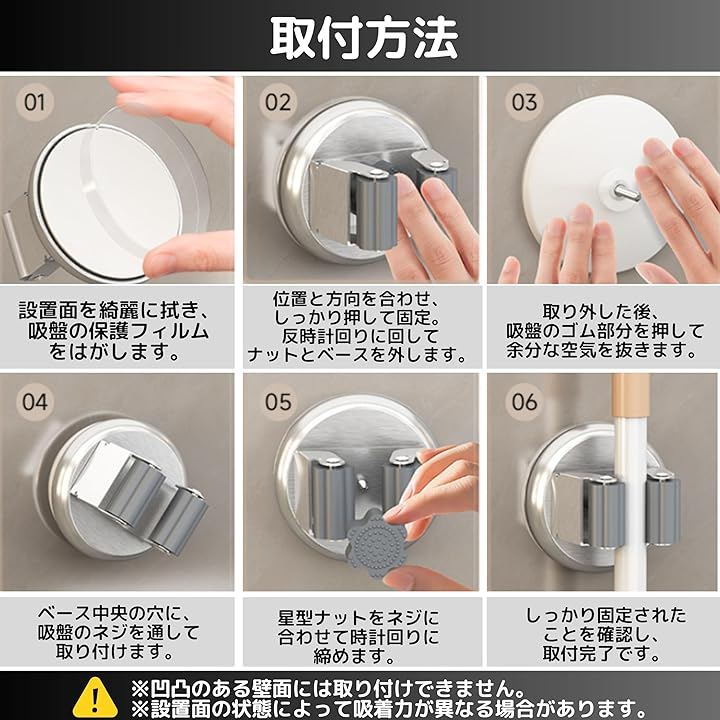 取付方法

01

設置面を綺麗に拭き、吸盤の保護フィルムをはがします。

02

位置と方向を合わせ、しっかり押して固定。反時計回りに回してナットとベースを外します。

03

取り外した後、吸盤のゴム部分を押して余分な空気を抜きます。

04

ベース中央の穴に、吸盤のネジを通して取り付けます。

05

星型ナットをネジに合わせて時計回りに締めます。

06

しっかり固定されたことを確認し、取付完了です。

※凹凸のある壁面には取り付けできません。
※設置面の状態によって吸着力が異なる場合があります。