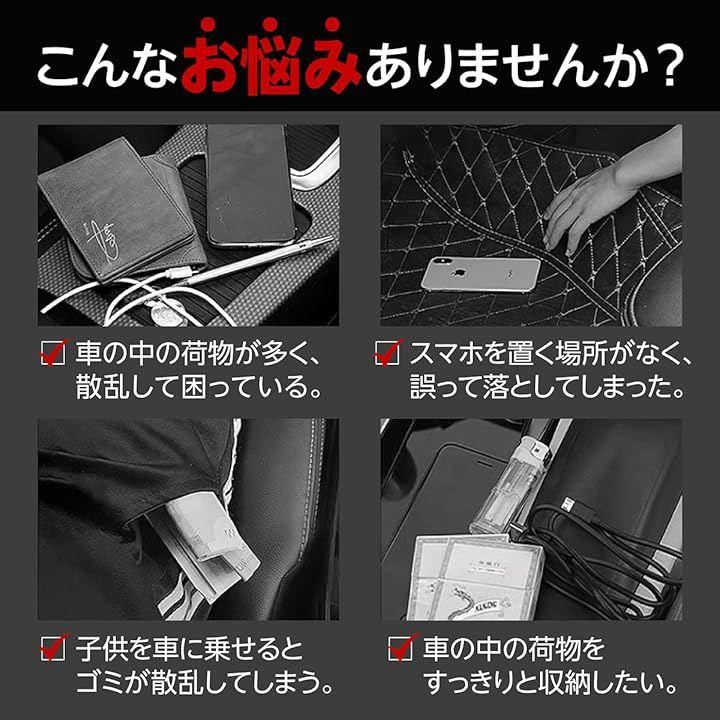 こんなお悩みありませんか？

車の中の荷物が多く、散乱して困っている。

スマホを置く場所がなく、誤って落としてしまった。

子供を車に乗せるとゴミが散乱してしまう。

車の中の荷物をすっきりと収納したい。