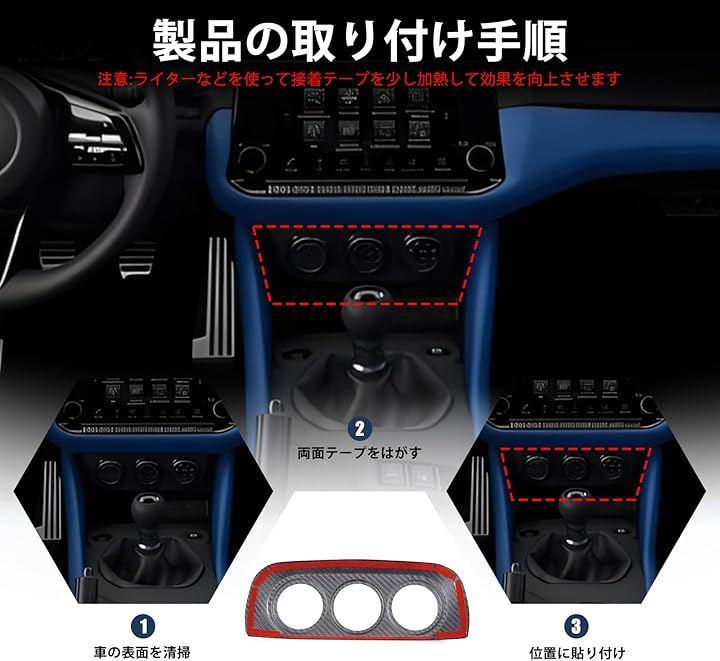 製品の取り付け手順

注意:ライターなどを使って接着テープを少し加熱して効果を向上させます

2
両面テープをはがす

1
車の表面を清掃

3
位置に貼り付け