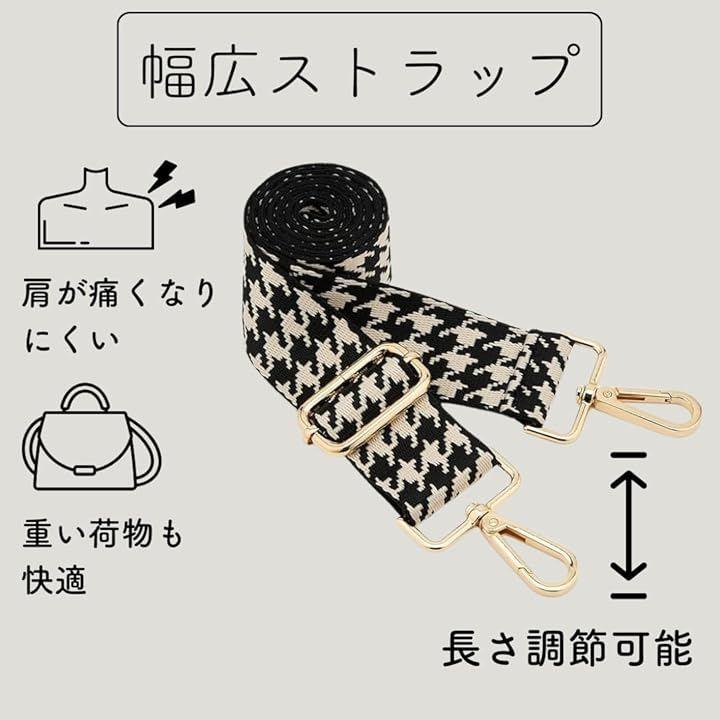 幅広ストラップ

肩が痛くなりにくい

重い荷物も快適

長さ調節可能