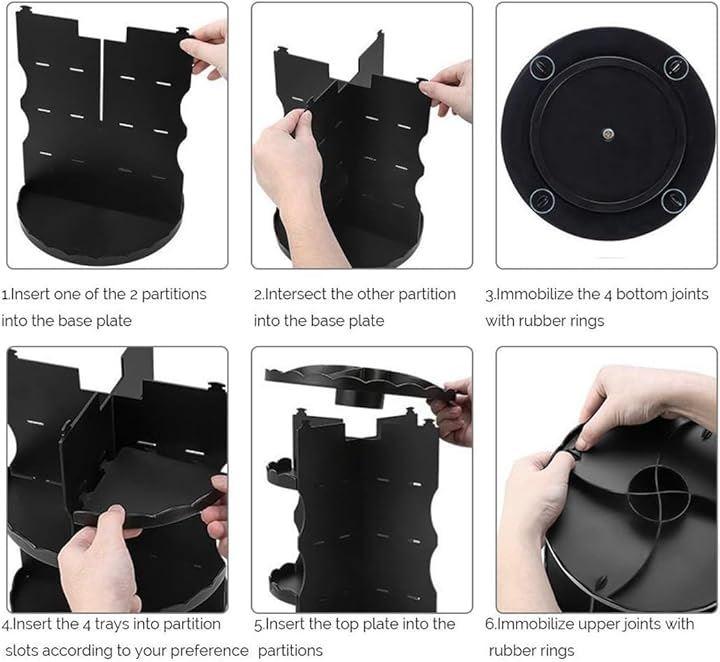 1.Insert one of the 2 partitions into the base plate

2.Intersect the other partition into the base plate

3.Immobilize the 4 bottom joints with rubber rings

4.Insert the 4 trays into partition slots according to your preference

5.Insert the top plate into the partitions

6.Immobilize upper joints with rubber rings