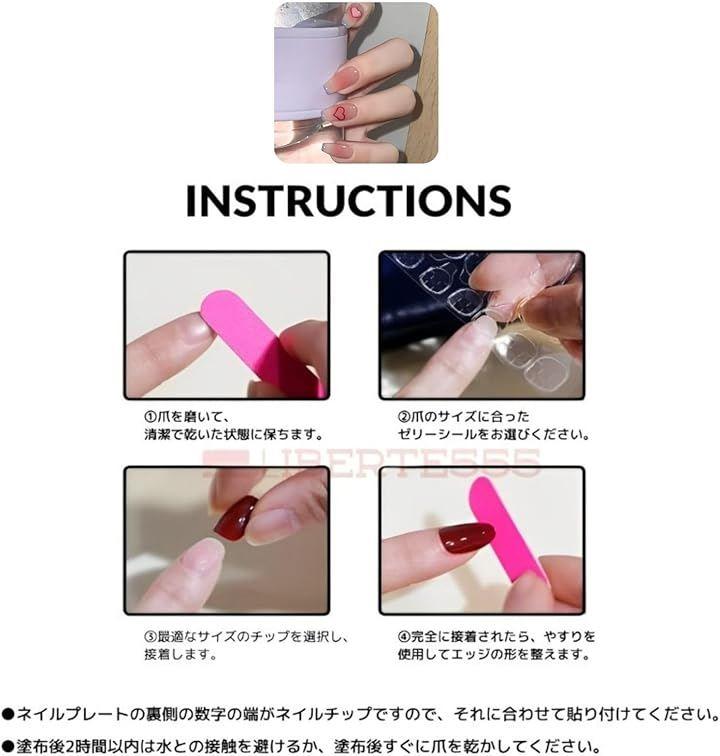 INSTRUCTIONS

①爪を磨いて、清潔で乾いた状態に保ちます。

②爪のサイズに合ったゼリーシールをお選びください。

LIBERTE555

③最適なサイズのチップを選択し、接着します。

④完全に接着されたら、やすりを使用してエッジの形を整えます。

●ネイルプレートの裏側の数字の端がネイルチップですので、それに合わせて貼り付けてください。

●塗布後2時間以内は水との接触を避けるか、塗布後すぐに爪を乾かしてください。