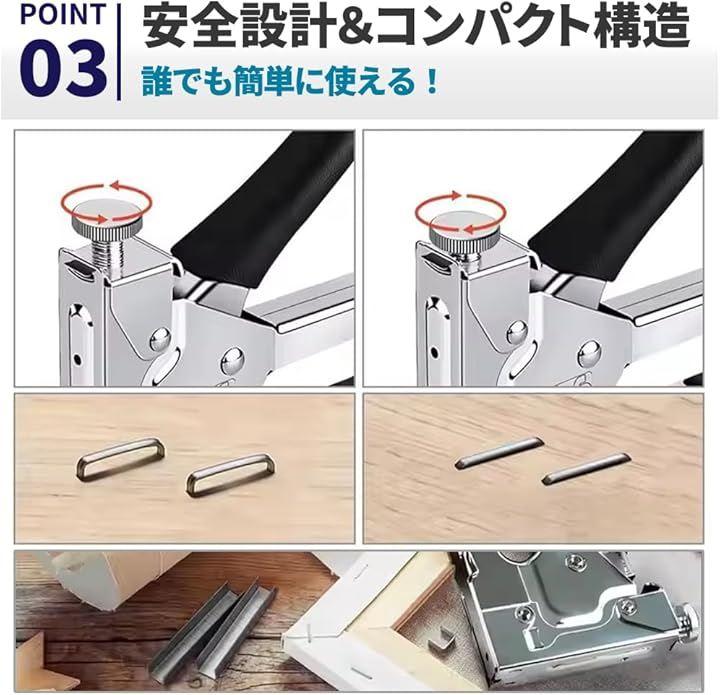 POINT 03

安全設計&コンパクト構造

誰でも簡単に使える！