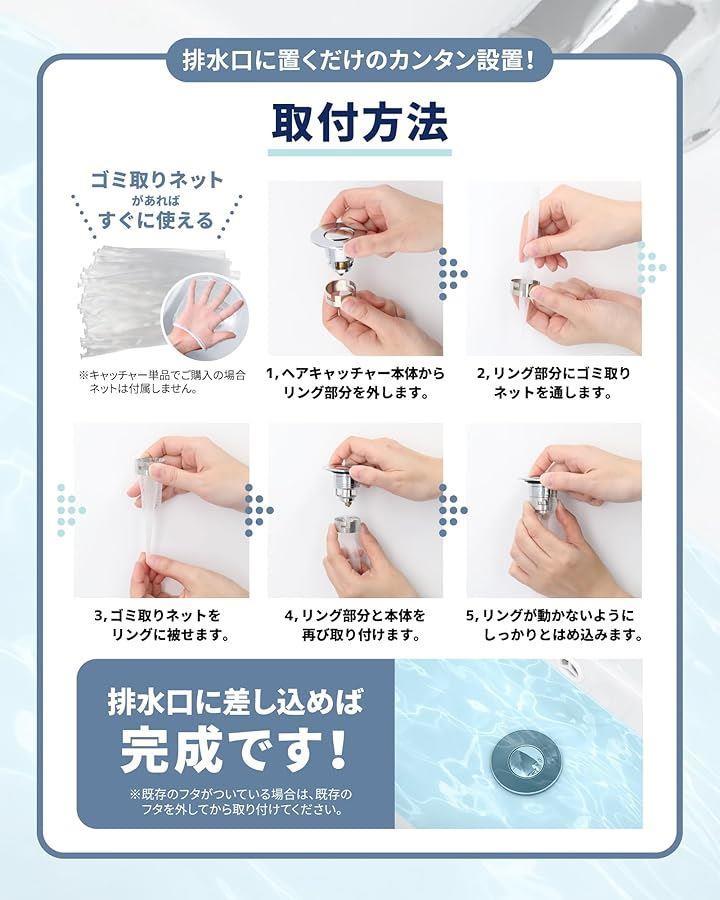 排水口に置くだけのカンタン設置!

取付方法

ゴミ取りネット
があれば
すぐに使える

※キャッチャー単品でご購入の場合ネットは付属しません。

1, ヘアキャッチャー本体からリング部分を外します。

2, リング部分にゴミ取りネットを通します。

3, ゴミ取りネットをリングに被せます。

4, リング部分と本体を再び取り付けます。

5, リングが動かないようにしっかりとはめ込みます。

排水口に差し込めば
完成です!

※既存のフタがついている場合は、既存のフタを外してから取り付けてください。