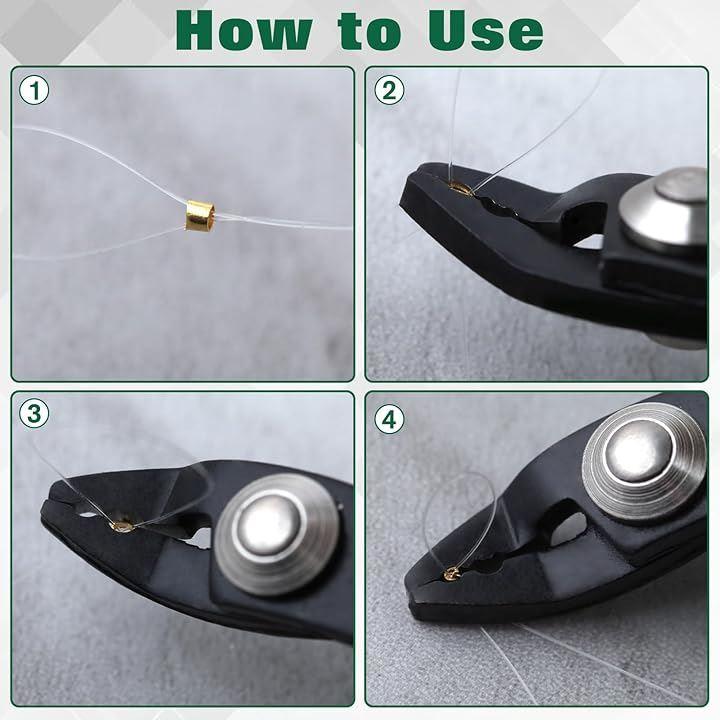 How to Use

1

2

3

4