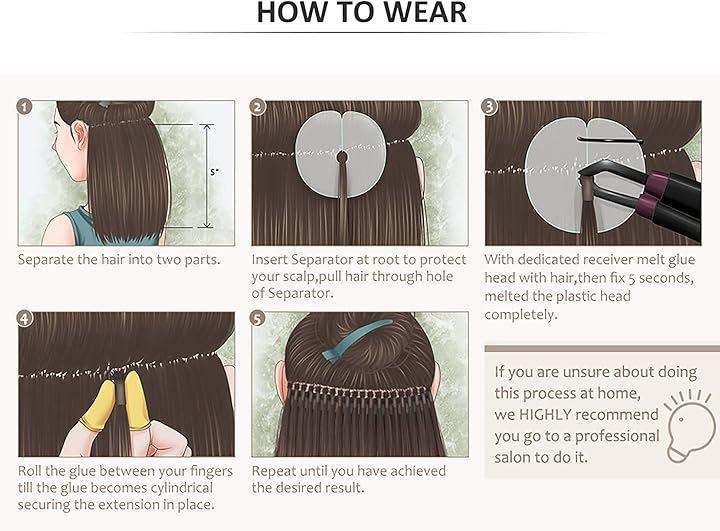 HOW TO WEAR

1

5"

Separate the hair into two parts.

2

Insert Separator at root to protect your scalp,pull hair through hole of Separator.

3

With dedicated receiver melt glue head with hair,then fix 5 seconds, melted the plastic head completely.

4

Roll the glue between your fingers till the glue becomes cylindrical securing the extension in place.

5

Repeat until you have achieved the desired result.

If you are unsure about doing this process at home, we HIGHLY recommend you go to a professional salon to do it.