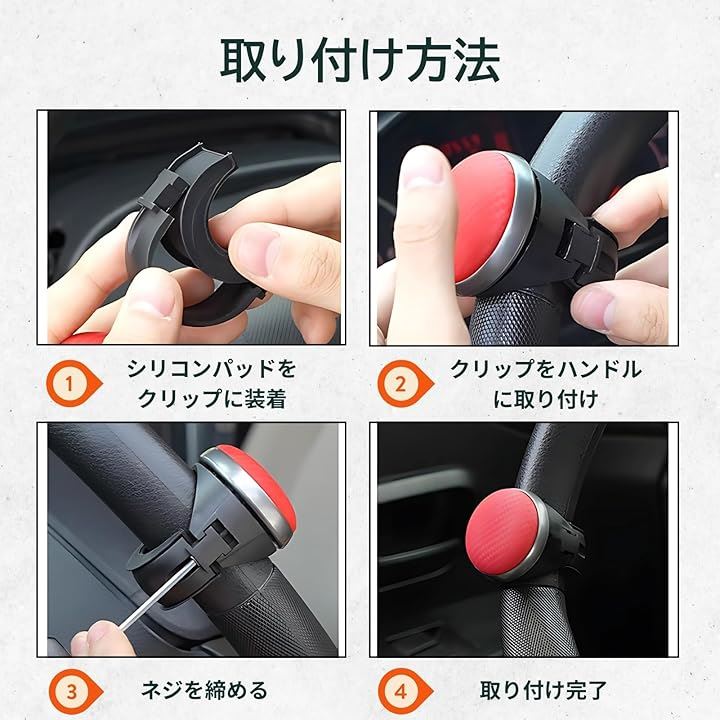 取り付け方法

1 シリコンパッドをクリップに装着

2 クリップをハンドルに取り付け

3 ネジを締める

4 取り付け完了