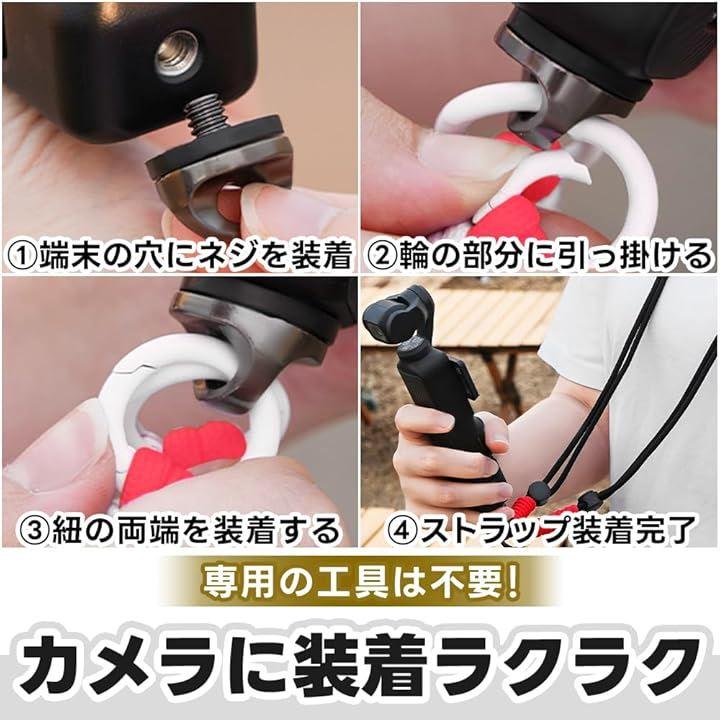 ①端末の穴にネジを装着

②輪の部分に引っ掛ける

③紐の両端を装着する

④ストラップ装着完了

専用の工具は不要!

カメラに装着ラクラク