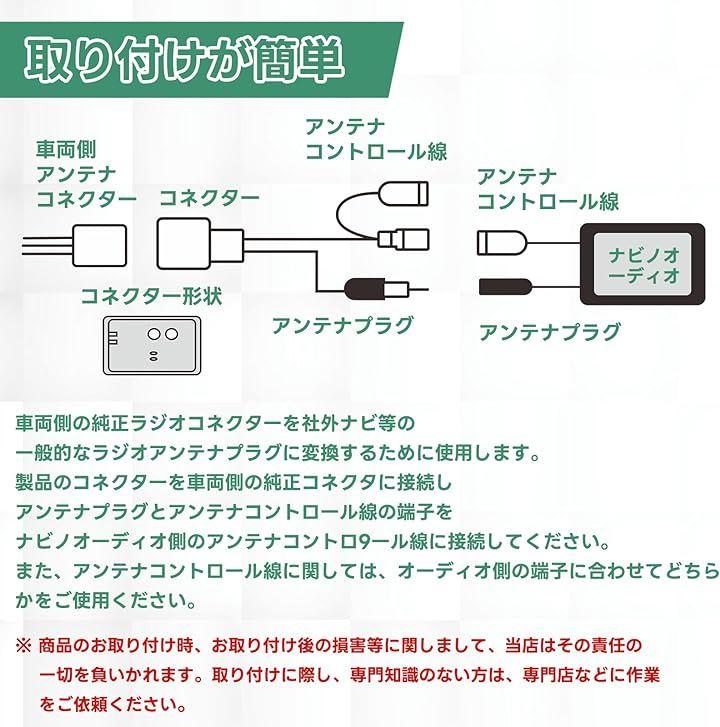 取り付けが簡単

車両側
アンテナ
コネクター

コネクター

アンテナ
コントロール線

アンテナ
コントロール線

ナビノオーディオ

コネクター形状

アンテナプラグ

アンテナプラグ

車両側の純正ラジオコネクターを社外ナビ等の
一般的なラジオアンテナプラグに変換するために使用します。
製品のコネクターを車両側の純正コネクタに接続し
アンテナプラグとアンテナコントロール線の端子を
ナビノオーディオ側のアンテナコントロ9ール線に接続してください。
また、アンテナコントロール線に関しては、オーディオ側の端子に合わせてどちらかをご使用ください。

※ 商品のお取り付け時、お取り付け後の損害等に関しまして、当店はその責任の一切を負いかれます。取り付けに際し、専門知識のない方は、専門店などに作業をご依頼ください。