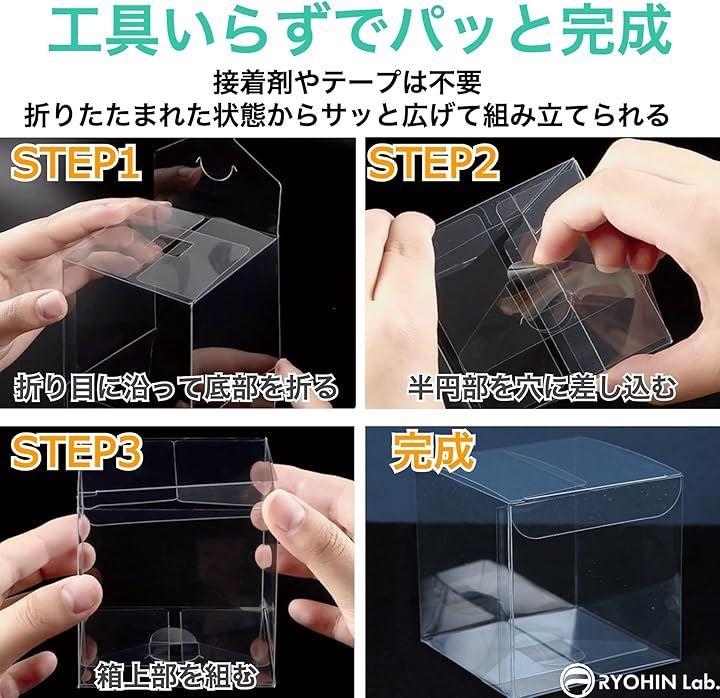 工具いらずでパッと完成

接着剤やテープは不要
折りたたまれた状態からサッと広げて組み立てられる

STEP1
折り目に沿って底部を折る

STEP2
半円部を穴に差し込む

STEP3
箱上部を組む

完成

RYOHIN Lab.