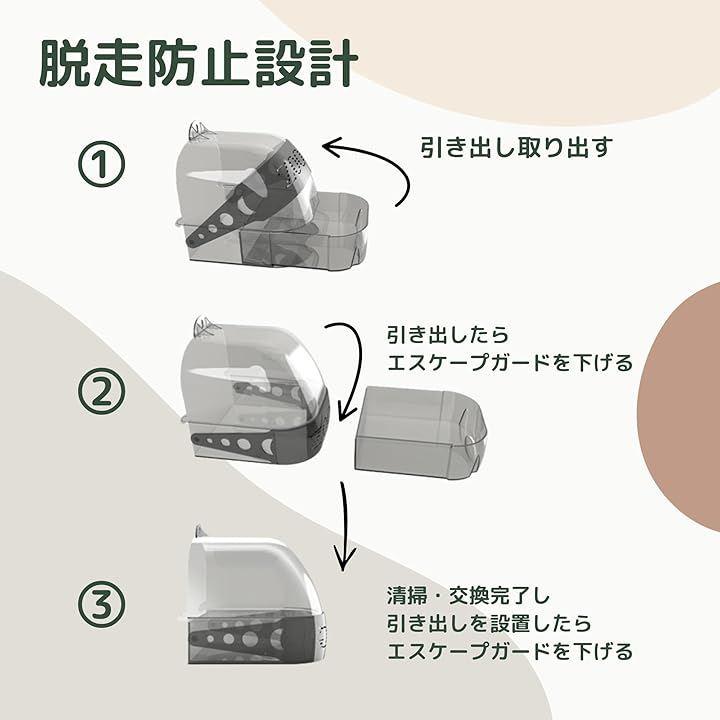 脱走防止設計

①

引き出し取り出す

②

引き出したら
エスケープガードを下げる

③

清掃・交換完了し
引き出しを設置したら
エスケープガードを下げる