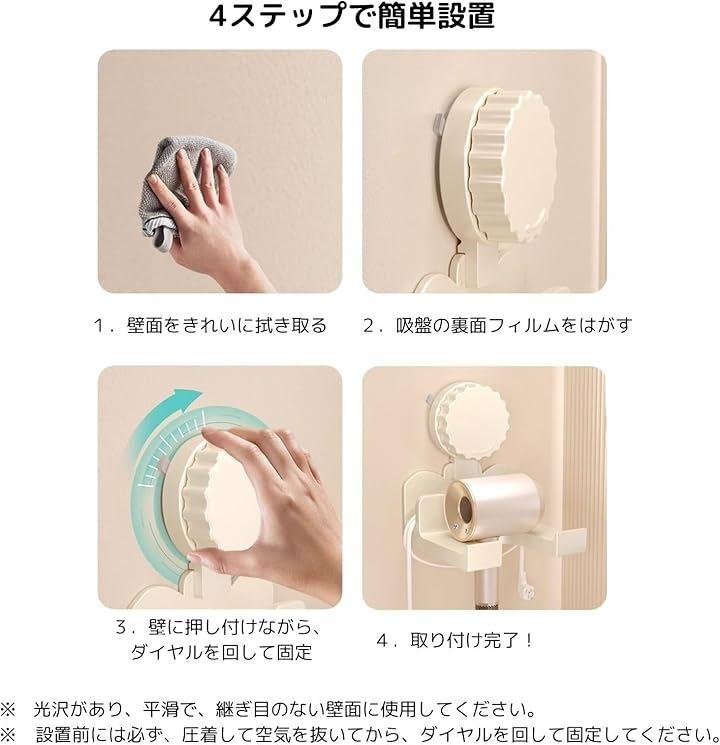 4ステップで簡単設置

1．壁面をきれいに拭き取る

2．吸盤の裏面フィルムをはがす

3．壁に押し付けながら、ダイヤルを回して固定

4．取り付け完了！

※ 光沢があり、平滑で、継ぎ目のない壁面に使用してください。
※ 設置前には必ず、圧着して空気を抜いてから、ダイヤルを回して固定してください。