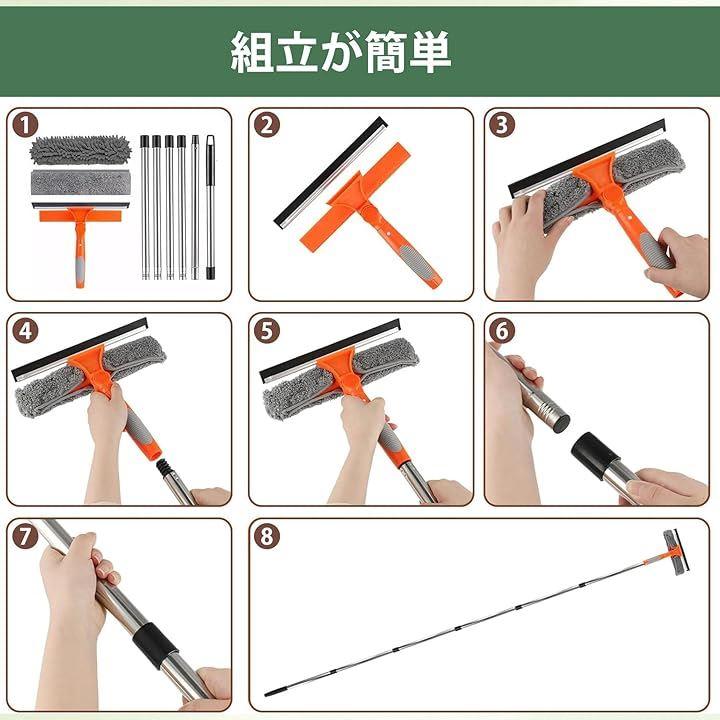 組立が簡単

1

2

3

4

5

6

7

8