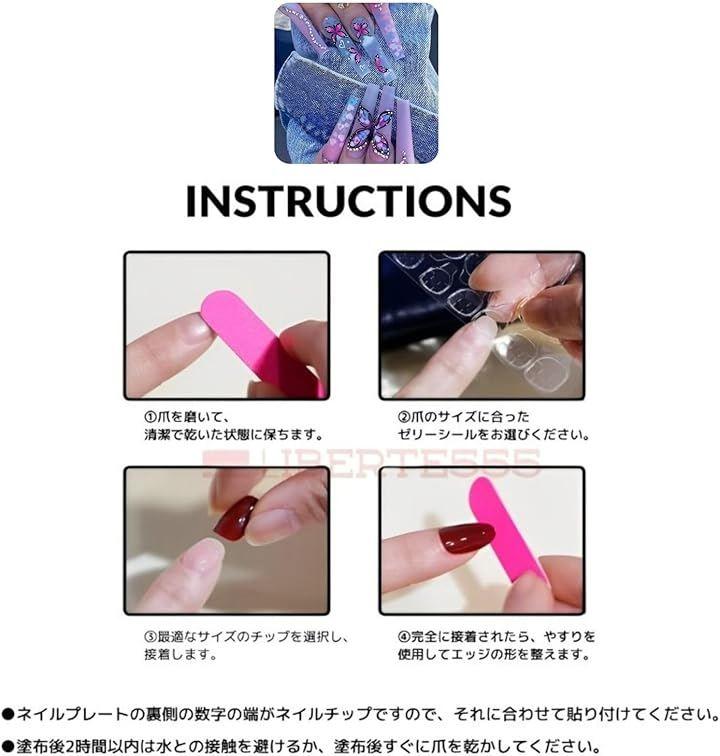 INSTRUCTIONS

①爪を磨いて、清潔で乾いた状態に保ちます。

②爪のサイズに合ったゼリーシールをお選びください。

LIBERTE555

③最適なサイズのチップを選択し、接着します。

④完全に接着されたら、やすりを使用してエッジの形を整えます。

●ネイルプレートの裏側の数字の端がネイルチップですので、それに合わせて貼り付けてください。

●塗布後2時間以内は水との接触を避けるか、塗布後すぐに爪を乾かしてください。