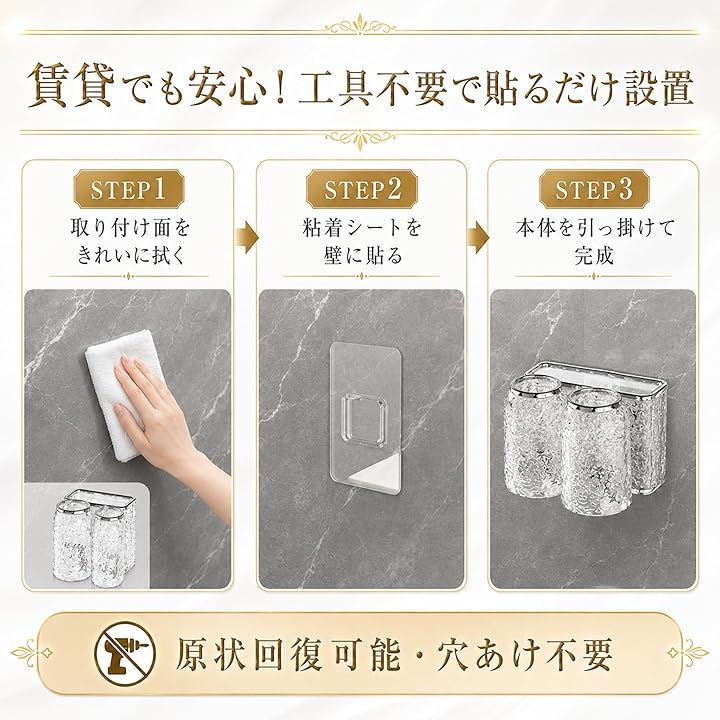 賃貸でも安心！工具不要で貼るだけ設置

STEP1
取り付け面を
きれいに拭く

STEP2
粘着シートを
壁に貼る

STEP3
本体を引っ掛けて
完成

原状回復可能・穴あけ不要