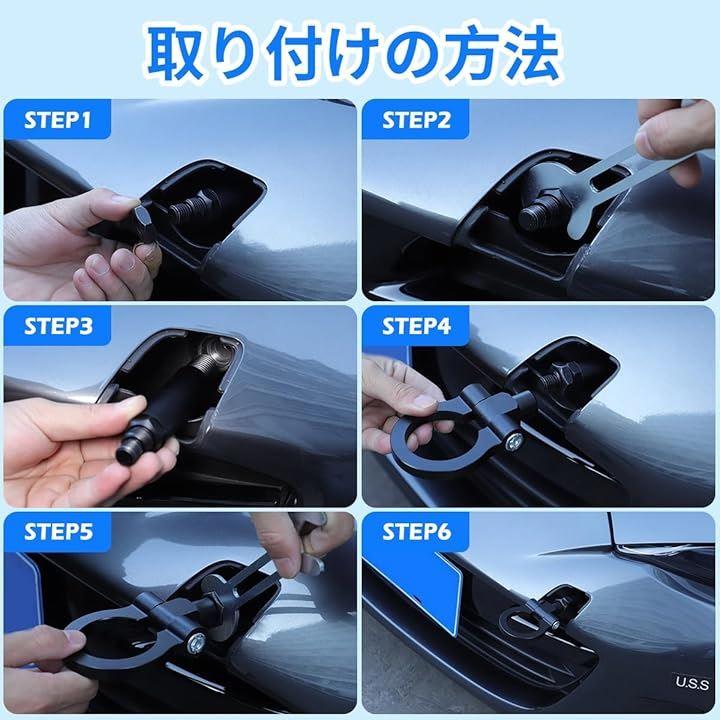 取り付けの方法

STEP1

STEP2

STEP3

STEP4

STEP5

STEP6

U.S.S