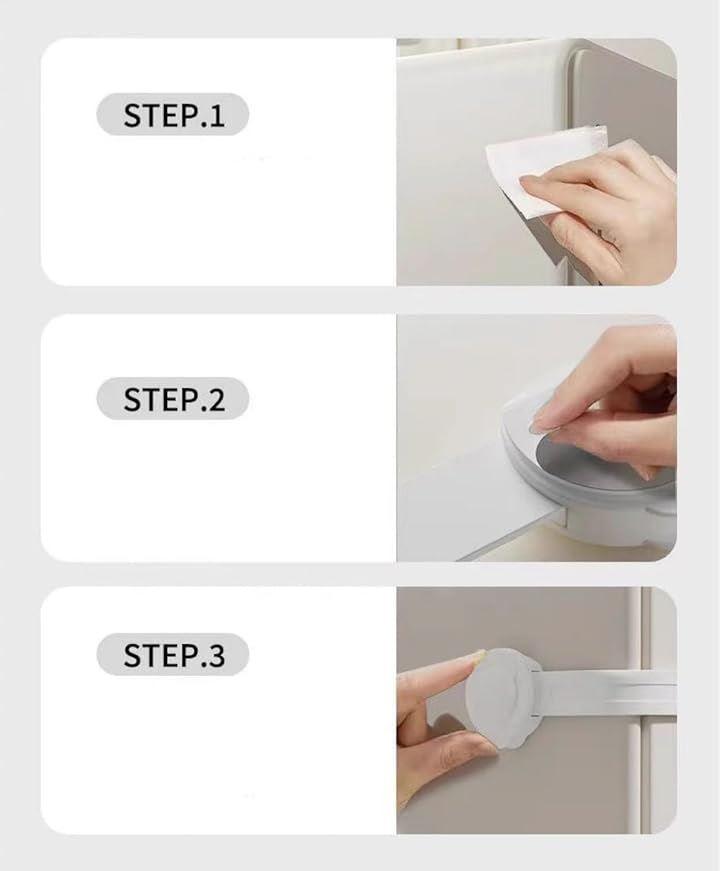 STEP.1

STEP.2

STEP.3