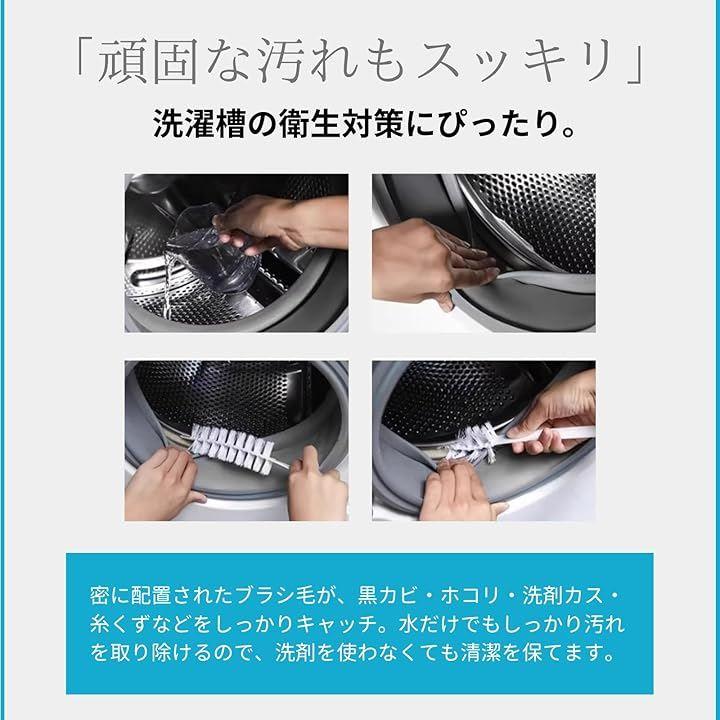 「頑固な汚れもスッキリ」

洗濯槽の衛生対策にぴったり。

密に配置されたブラシ毛が、黒カビ・ホコリ・洗剤カス・糸くずなどをしっかりキャッチ。水だけでもしっかり汚れを取り除けるので、洗剤を使わなくても清潔を保てます。