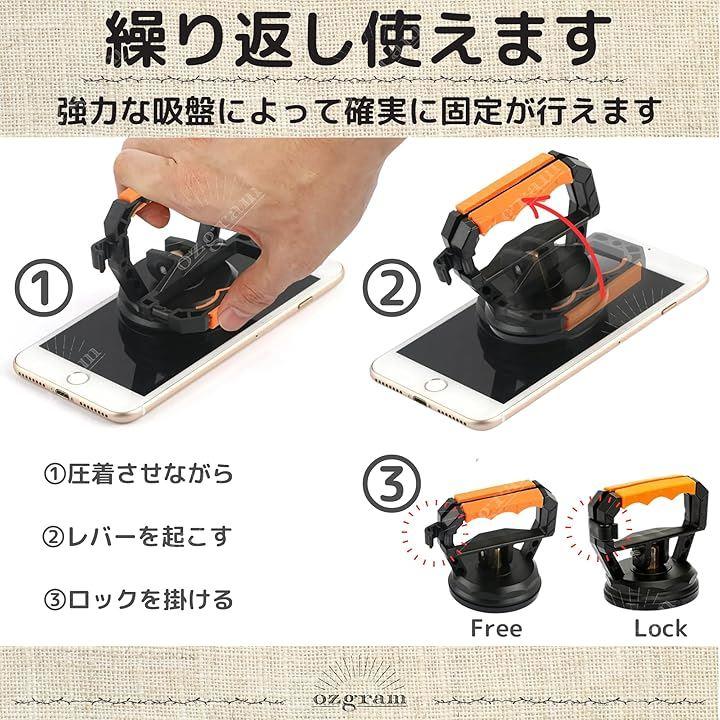 繰り返し使えます

強力な吸盤によって確実に固定が行えます

①

②

①圧着させながら

②レバーを起こす

③ロックを掛ける

③

Free

Lock

ozgram