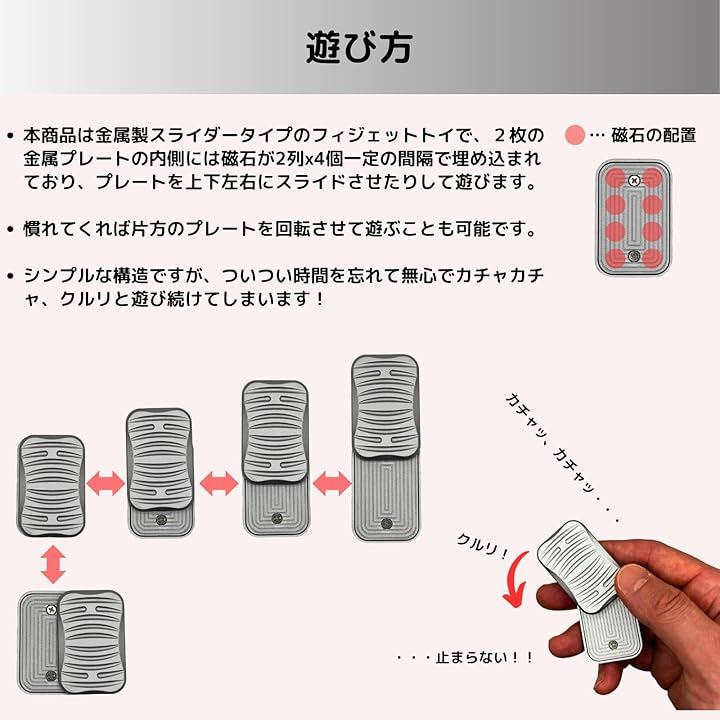 遊び方

• 本商品は金属製スライダータイプのフィジェットトイで、２枚の金属プレートの内側には磁石が2列x4個一定の間隔で埋め込まれており、プレートを上下左右にスライドさせたりして遊びます。

• 慣れてくれば片方のプレートを回転させて遊ぶことも可能です。

• シンプルな構造ですが、ついつい時間を忘れて無心でカチャカチャ、クルリと遊び続けてしまいます！

… 磁石の配置

カチャッ、カチャッ・・・

クルリ！

・・・止まらない！！