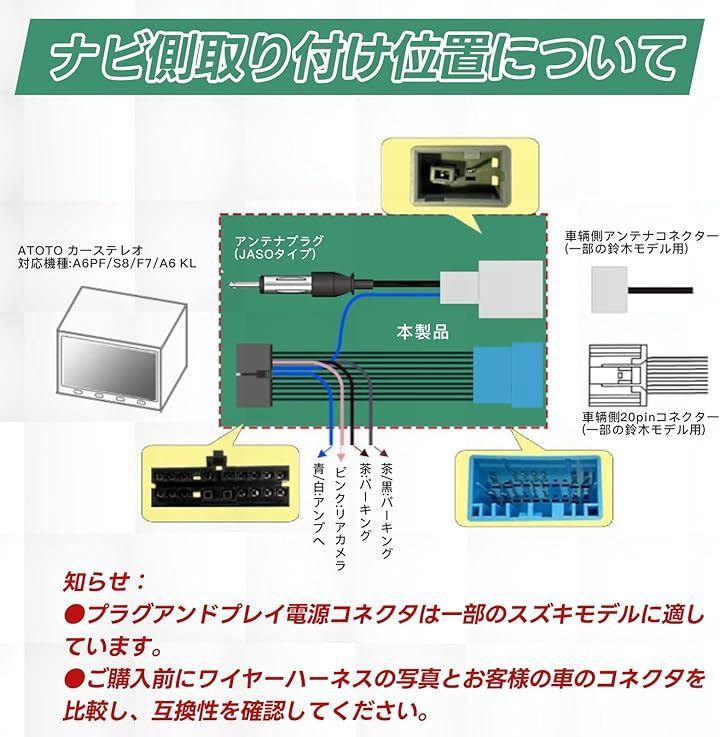 ナビ側取り付け位置について

ATOTO カーステレオ
対応機種:A6PF/S8/F7/A6 KL

アンテナプラグ
(JASOタイプ)

本製品

車辆側アンテナコネクター
(一部の鈴木モデル用)

車辆側20pinコネクター
(一部の鈴木モデル用)

青/白:アンプへ

ピンク:リアカメラ

茶:パーキング

茶/黒:パーキング

知らせ:
●プラグアンドプレイ電源コネクタは一部のスズキモデルに適しています。
●ご購入前にワイヤーハーネスの写真とお客様の車のコネクタを比較し、互換性を確認してください。