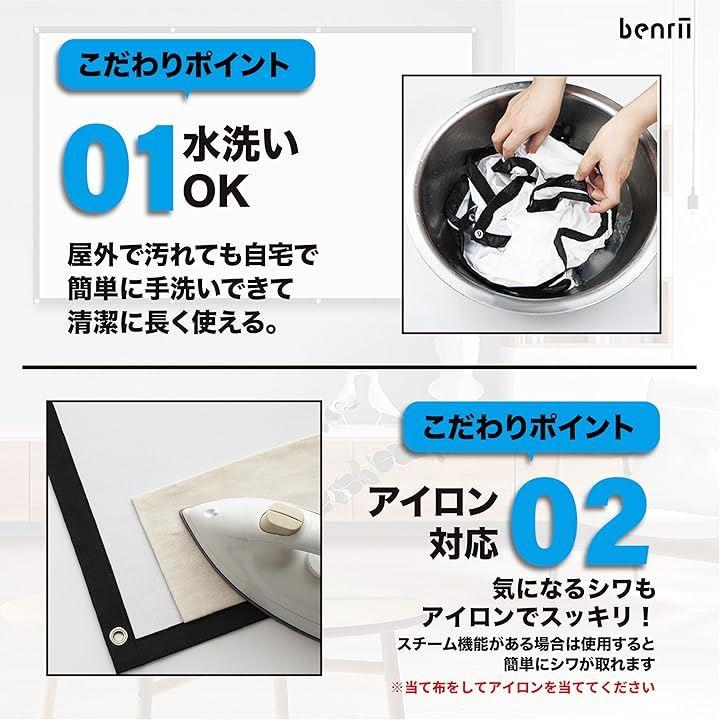 benrii

こだわりポイント

01 水洗い OK

屋外で汚れても自宅で簡単に手洗いできて清潔に長く使える。

こだわりポイント

アイロン対応 02

気になるシワもアイロンでスッキリ！

スチーム機能がある場合は使用すると簡単にシワが取れます

※当て布をしてアイロンを当ててください