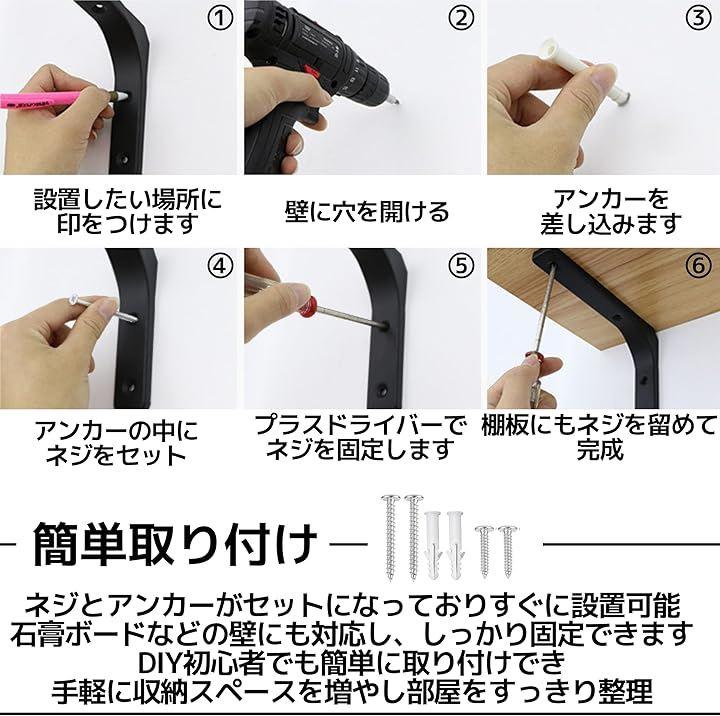 ①

設置したい場所に印をつけます

②

壁に穴を開ける

③

アンカーを差し込みます

④

アンカーの中にネジをセット

⑤

プラスドライバーでネジを固定します

⑥

棚板にもネジを留めて完成

簡単取り付け

ネジとアンカーがセットになっておりすぐに設置可能
石膏ボードなどの壁にも対応し、しっかり固定できます
DIY初心者でも簡単に取り付けでき
手軽に収納スペースを増やし部屋をすっきり整理