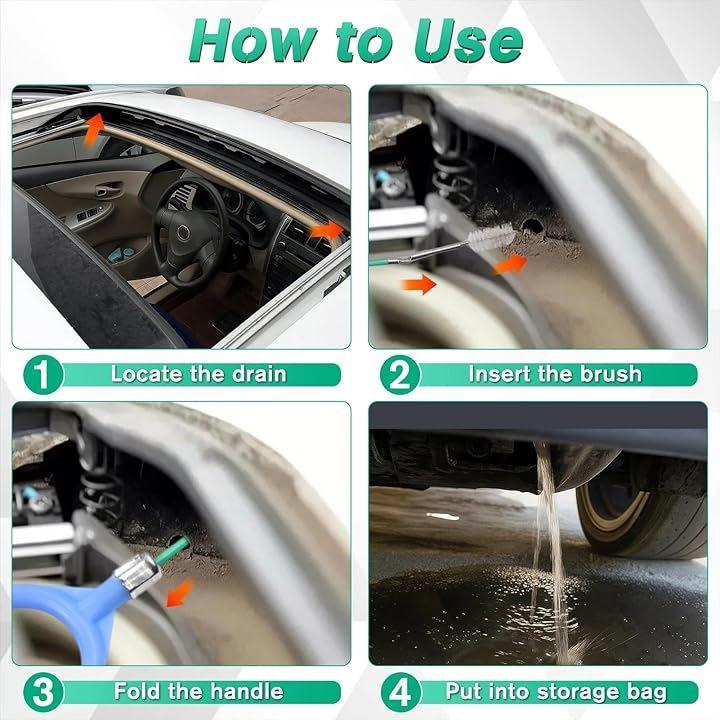 How to Use

1 Locate the drain

2 Insert the brush

3 Fold the handle

4 Put into storage bag