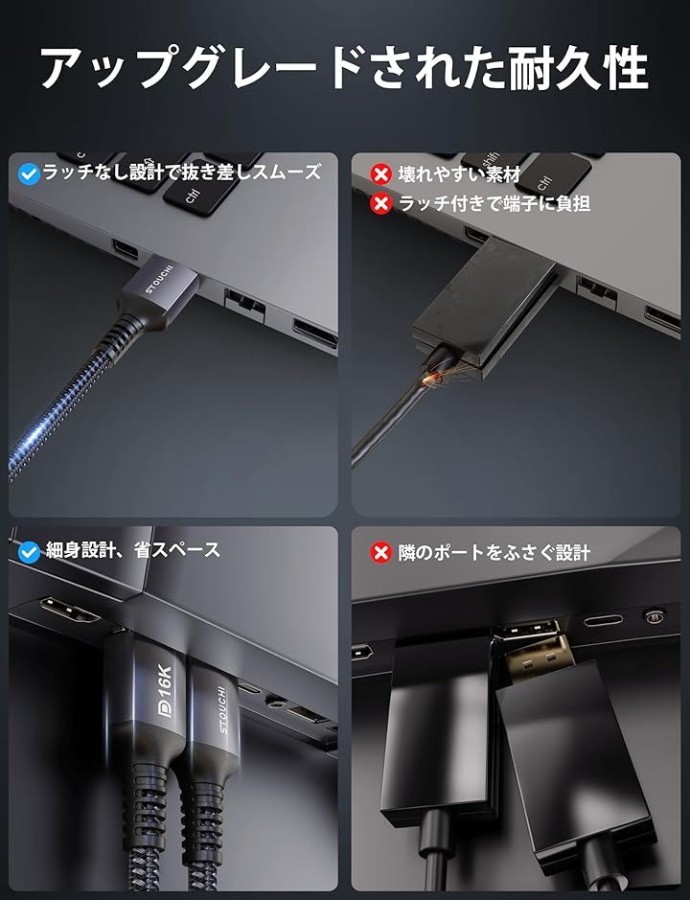 アップグレードされた耐久性

ラッチなし設計で抜き差しスムーズ

ctrl

STOUCHI

壊れやすい素材
ラッチ付きで端子に負担

shift
ctrl

細身設計、省スペース

16K
STOUCHI

隣のポートをふさぐ設計