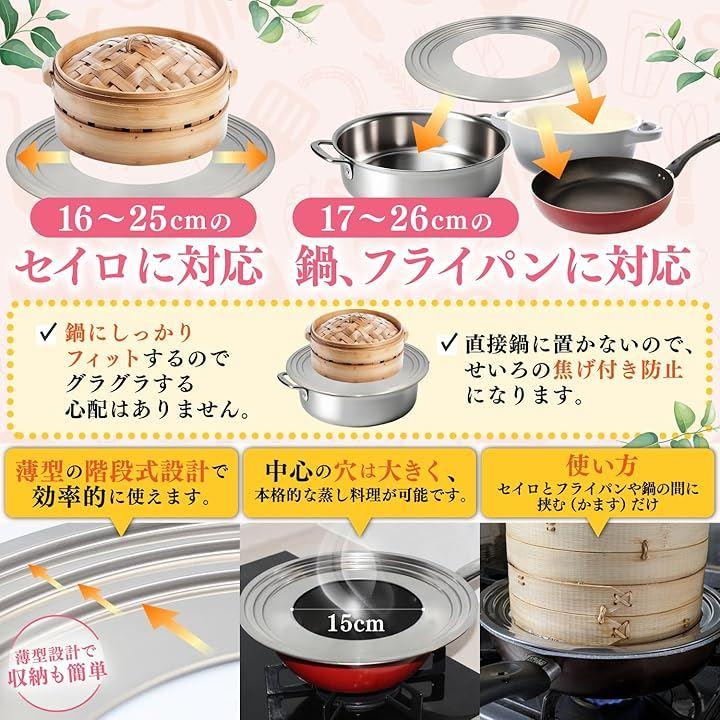 16～25cmの
セイロに対応

17～26cmの
鍋、フライパンに対応

✓ 鍋にしっかりフィットするのでグラグラする心配はありません。

✓ 直接鍋に置かないので、せいろの焦げ付き防止になります。

薄型の階段式設計で効率的に使えます。

中心の穴は大きく、
本格的な蒸し料理が可能です。

使い方
セイロとフライパンや鍋の間に挟む（かます）だけ

薄型設計で収納も簡単

15cm