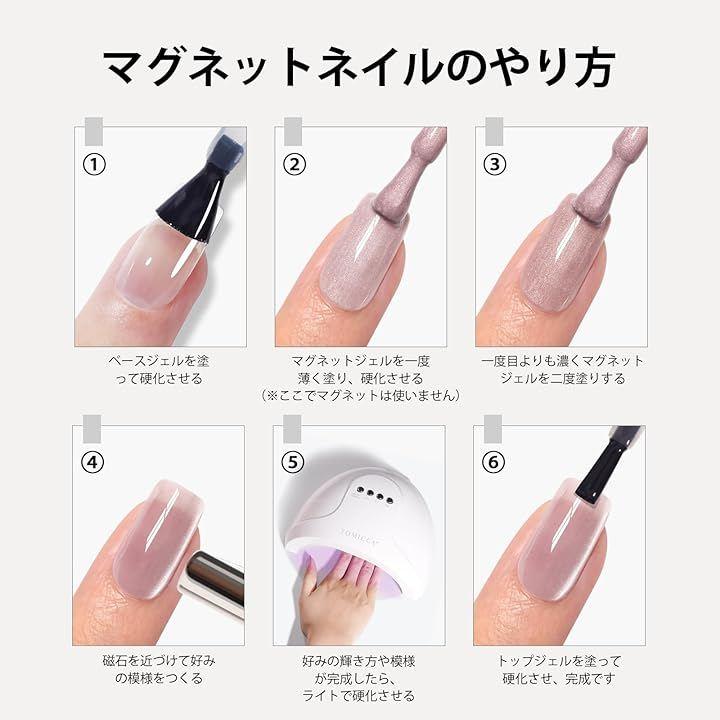 マグネットネイルのやり方

①

ベースジェルを塗って硬化させる

②

マグネットジェルを一度薄く塗り、硬化させる
（※ここでマグネットは使いません）

③

一度目よりも濃くマグネットジェルを二度塗りする

④

磁石を近づけて好みの模様をつくる

⑤

TOMICCA

好みの輝き方や模様が完成したら、ライトで硬化させる

⑥

トップジェルを塗って硬化させ、完成です