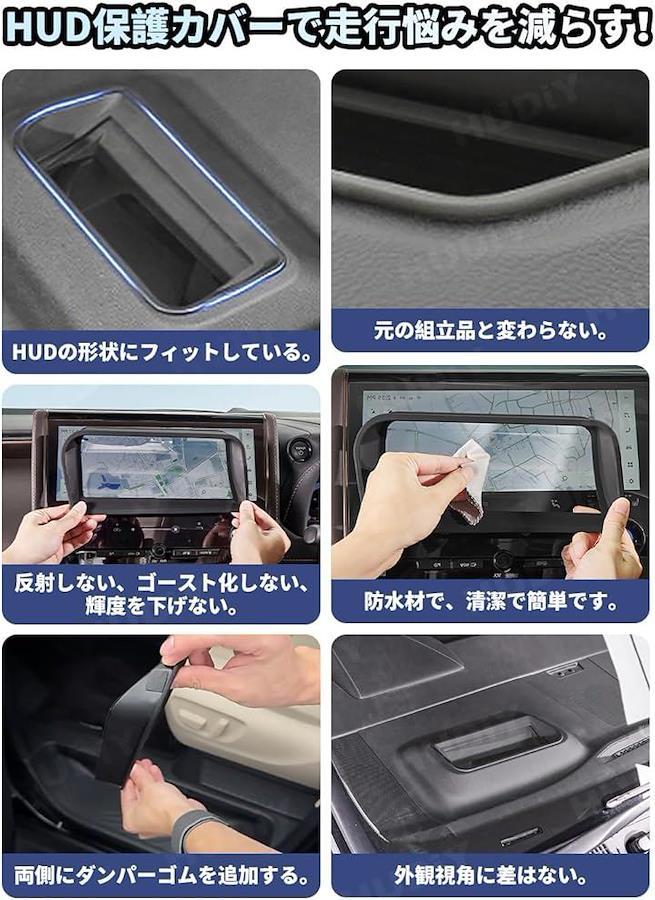 HUD保護カバーで走行悩みを減らす!

HUDの形状にフィットしている。

元の組立品と変わらない。

反射しない、ゴースト化しない、輝度を下げない。

防水材で、清潔で簡単です。

両側にダンパーゴムを追加する。

外観視角に差はない。