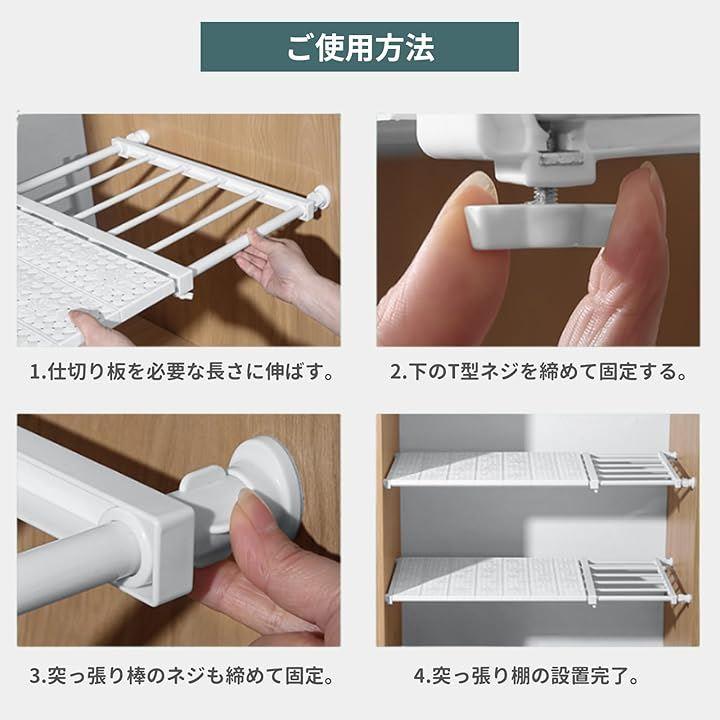 ご使用方法

1.仕切り板を必要な長さに伸ばす。

2.下のT型ネジを締めて固定する。

3.突っ張り棒のネジも締めて固定。

4.突っ張り棚の設置完了。