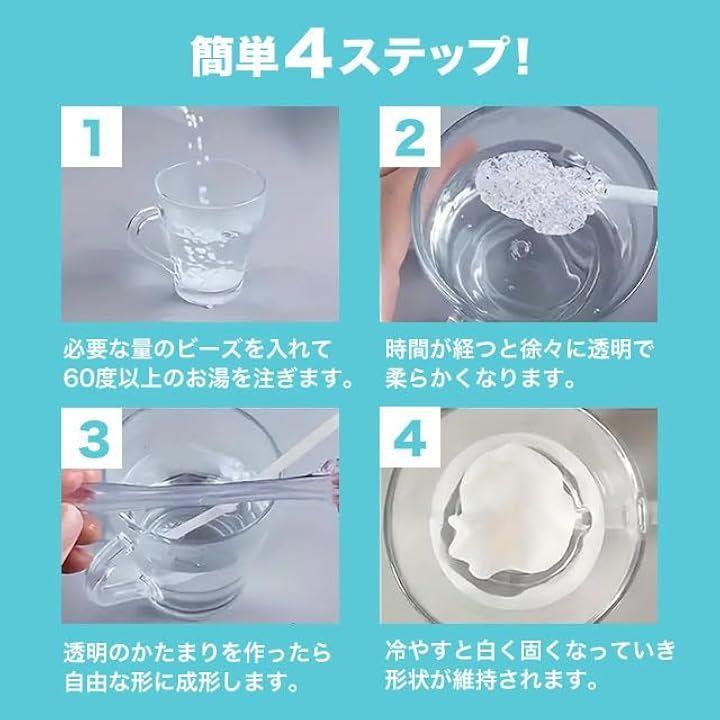 簡単4ステップ!

1

必要な量のビーズを入れて60度以上のお湯を注ぎます。

2

時間が経つと徐々に透明で柔らかくなります。

3

透明のかたまりを作ったら自由な形に成形します。

4

冷やすと白く固くなっていき形状が維持されます。