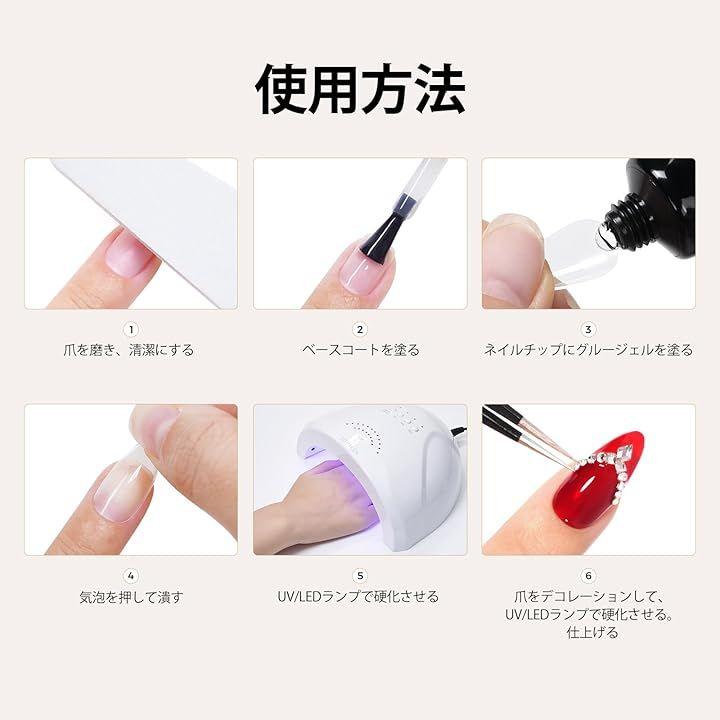 使用方法

1
爪を磨き、清潔にする

2
ベースコートを塗る

3
ネイルチップにグルージェルを塗る

4
気泡を押して潰す

5
UV/LEDランプで硬化させる

6
爪をデコレーションして、UV/LEDランプで硬化させる。仕上げる