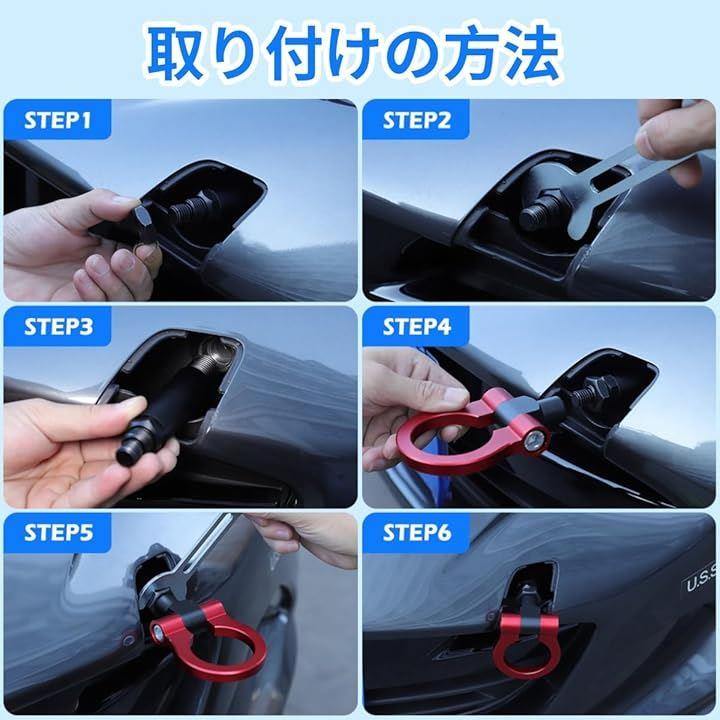 取り付けの方法

STEP1

STEP2

STEP3

STEP4

STEP5

STEP6

U.S.S