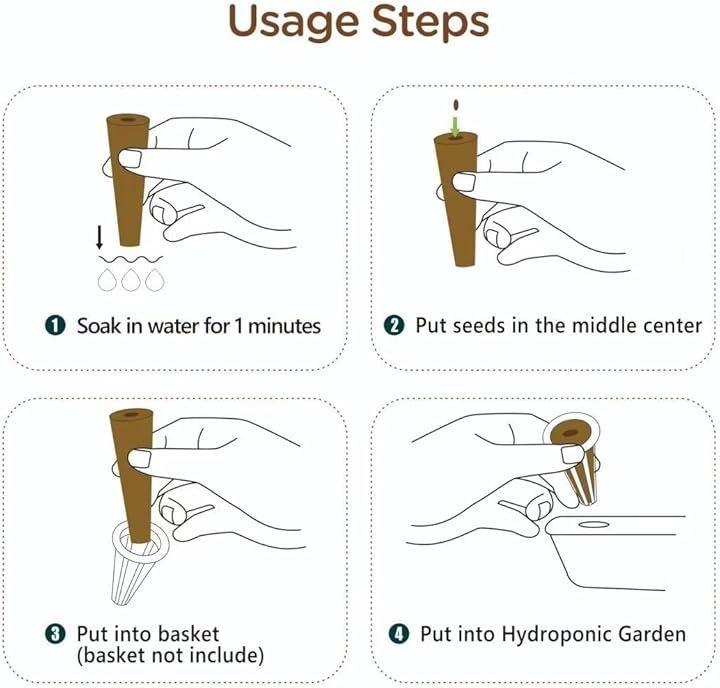 Usage Steps

1 Soak in water for 1 minutes

2 Put seeds in the middle center

3 Put into basket (basket not include)

4 Put into Hydroponic Garden