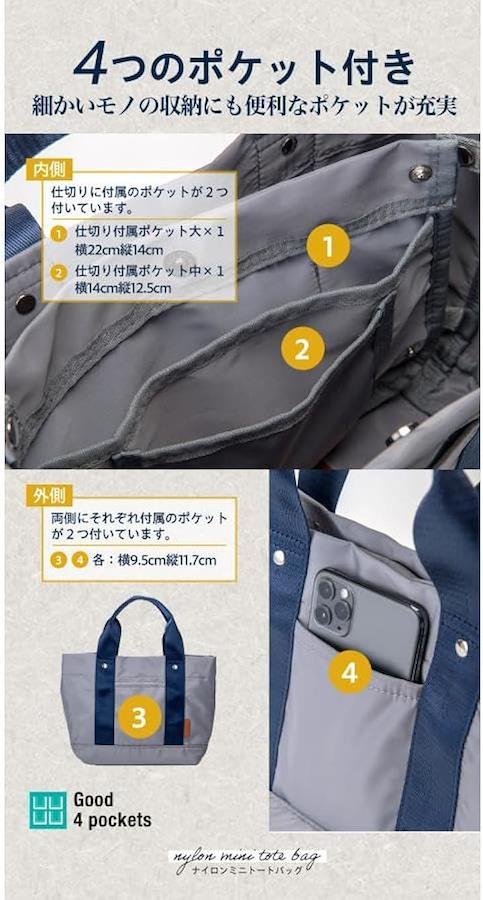 4つのポケット付き
細かいモノの収納にも便利なポケットが充実

内側
仕切りに付属のポケットが２つ付いています。
1 仕切り付属ポケット大×１ 横22cm縦14cm
2 仕切り付属ポケット中×１ 横14cm縦12.5cm

1
2

外側
両側にそれぞれ付属のポケットが２つ付いています。
3 4 各：横9.5cm縦11.7cm

3
4

Good
4 pockets

nylon mini tote bag
ナイロンミニトートバッグ