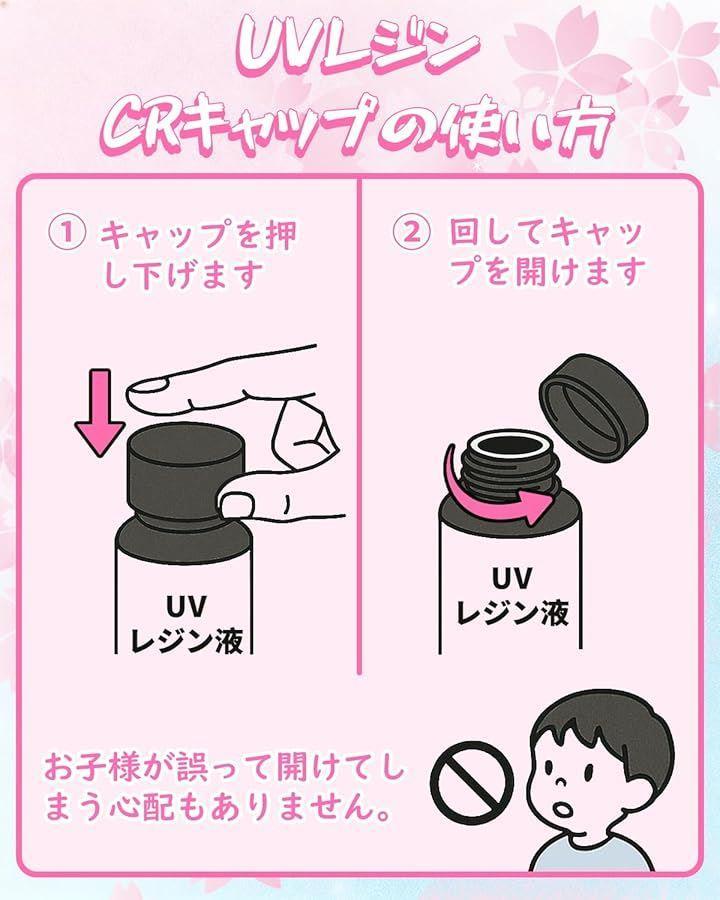 UVレジン
CRキャップの使い方

① キャップを押し下げます

UV
レジン液

② 回してキャップを開けます

UV
レジン液

お子様が誤って開けてしまう心配もありません。