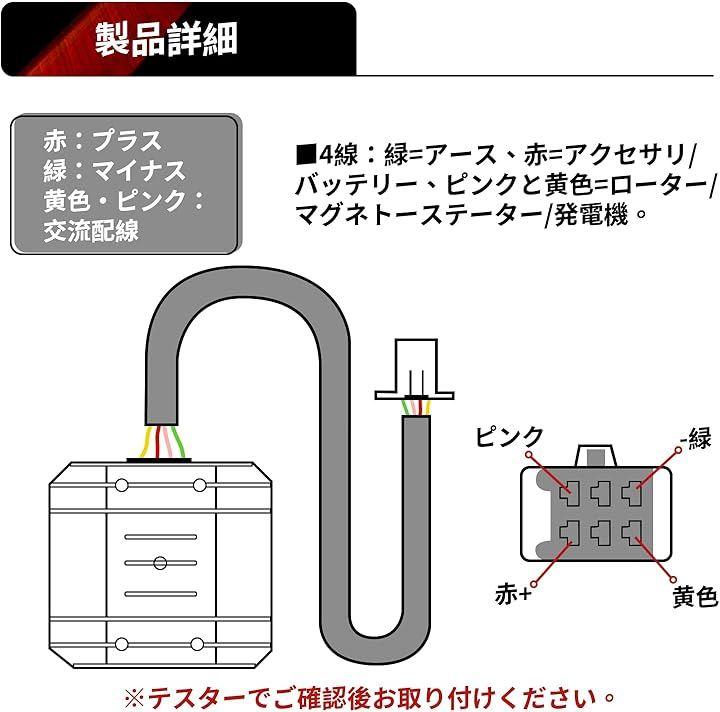 製品詳細

赤：プラス
緑：マイナス
黄色・ピンク：
交流配線

■4線：緑=アース、赤=アクセサリ/バッテリー、ピンクと黄色=ローター/マグネトーステーター/発電機。

ピンク
-緑
赤+
黄色

※テスターでご確認後お取り付けください。