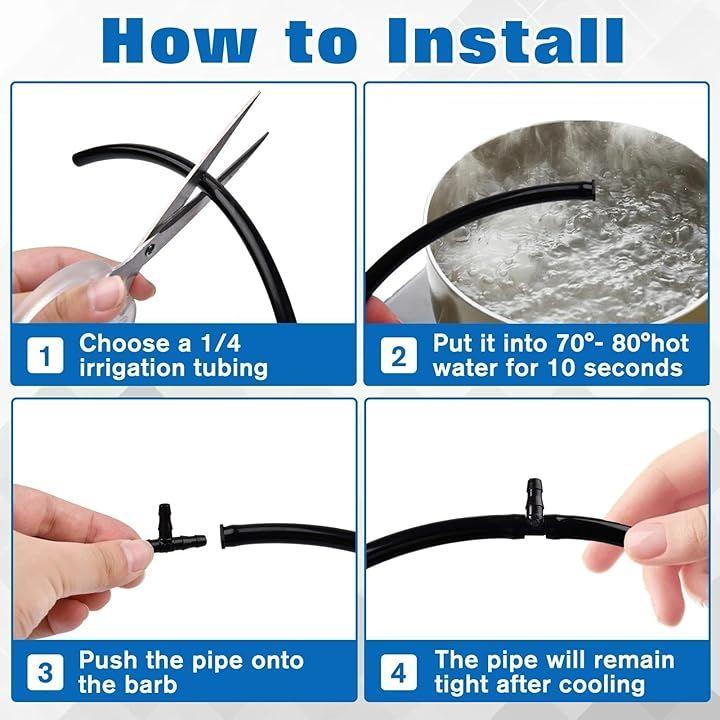 How to Install

1 Choose a 1/4 irrigation tubing

2 Put it into 70°- 80°hot water for 10 seconds

3 Push the pipe onto the barb

4 The pipe will remain tight after cooling