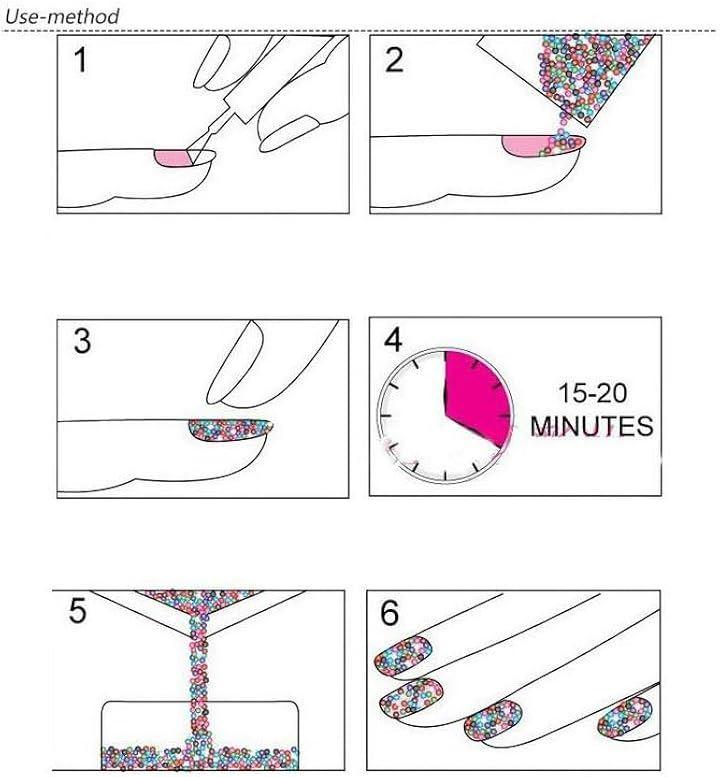 Use-method

1

2

3

4

15-20
MINUTES

5

6