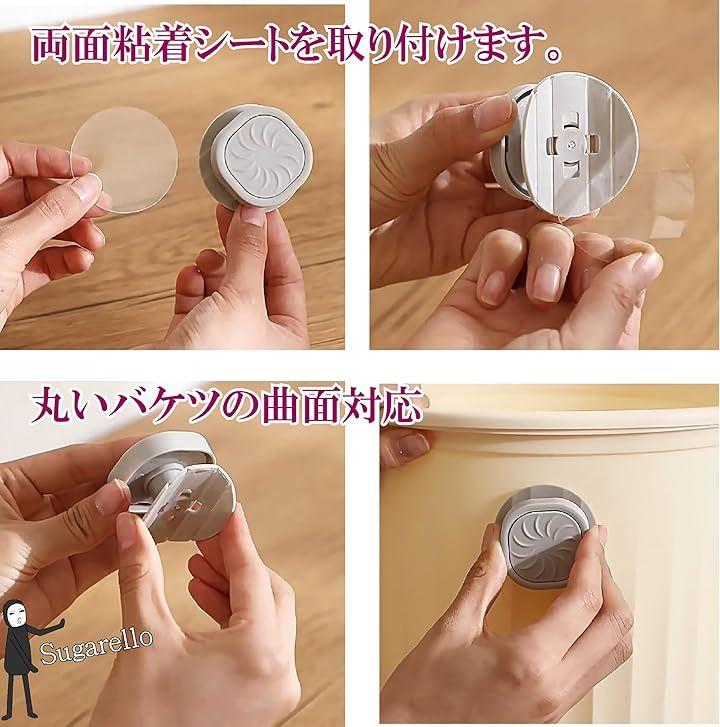 両面粘着シートを取り付けます。

丸いバケツの曲面対応

Sugarello