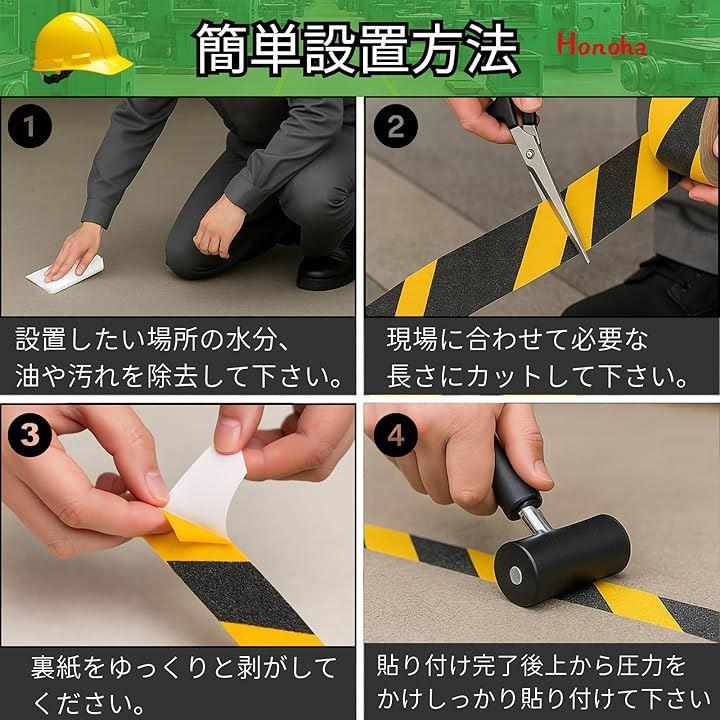 簡単設置方法

Honoha

1

設置したい場所の水分、油や汚れを除去して下さい。

2

現場に合わせて必要な長さにカットして下さい。

3

裏紙をゆっくりと剥がしてください。

4

貼り付け完了後上から圧力をかけしっかり貼り付けて下さい