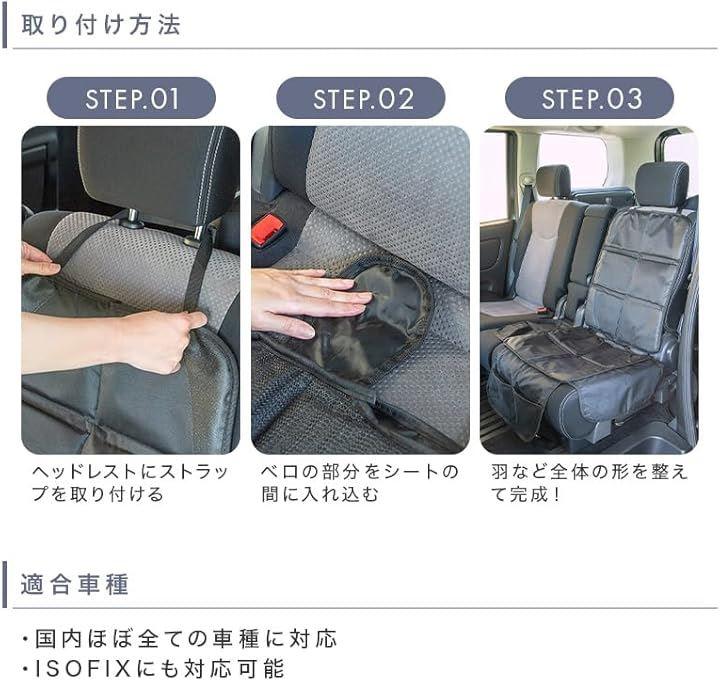 取り付け方法

STEP.01

ヘッドレストにストラップを取り付ける

STEP.02

ベロの部分をシートの間に入れ込む

STEP.03

羽など全体の形を整えて完成！

適合車種

・国内ほぼ全ての車種に対応
・ISOFIXにも対応可能