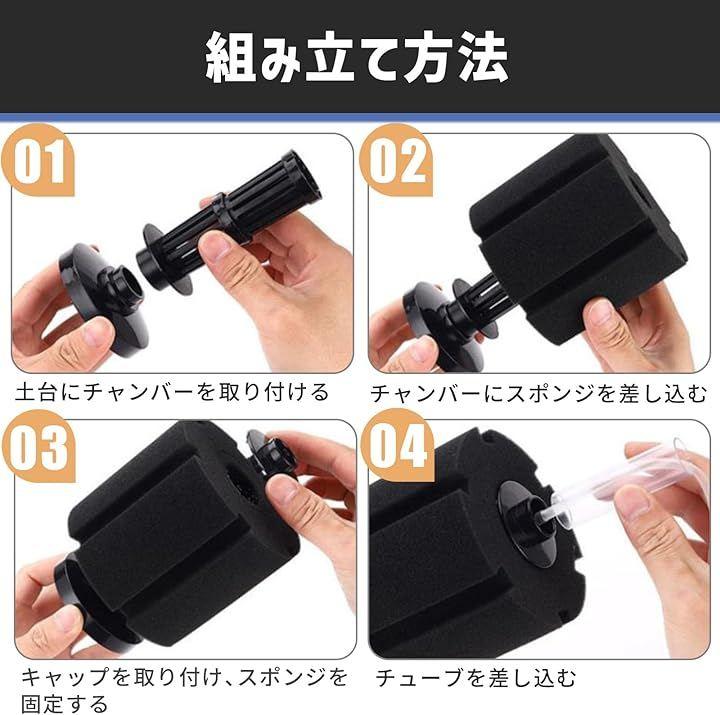 組み立て方法

01

土台にチャンバーを取り付ける

02

チャンバーにスポンジを差し込む

03

キャップを取り付け、スポンジを固定する

04

チューブを差し込む